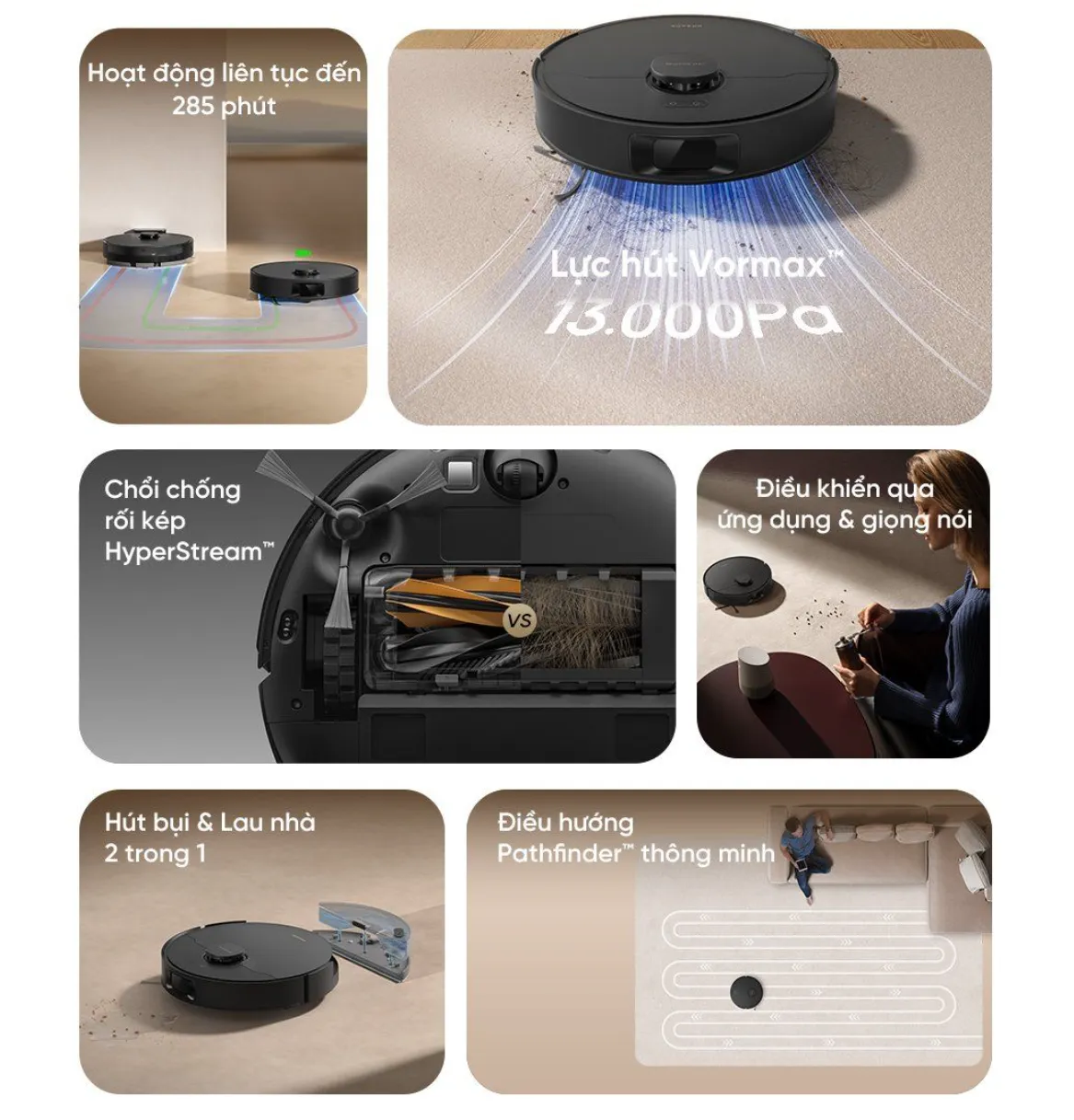 Hoạt động liên tục đến 285 phút

Lực hút Vormax™ 13.000Pa

Chổi chống rối kép HyperStream™

VS

Điều khiển qua ứng dụng & giọng nói

Hút bụi & Lau nhà 2 trong 1

Điều hướng Pathfinder™ thông minh